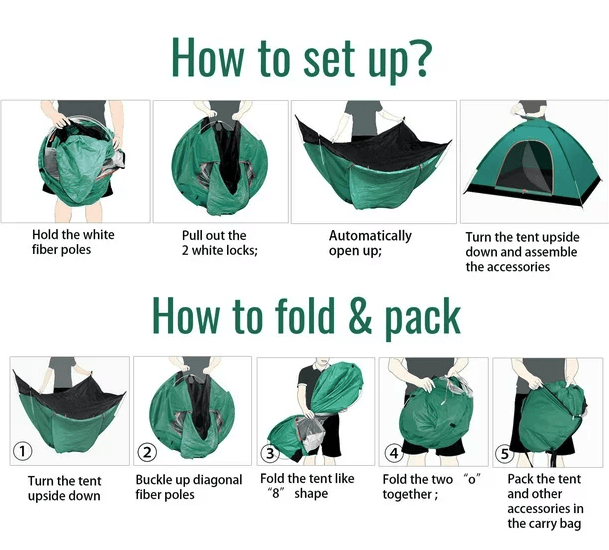 How to set up?

Hold the white fiber poles

Pull out the 2 white locks;

Automatically open up;

Turn the tent upside down and assemble the accessories

How to fold & pack

1

Turn the tent upside down

2

Buckle up diagonal fiber poles

3

Fold the tent like "8" shape

4

Fold the two "o" together ;

5

Pack the tent and other accessories in the carry bag